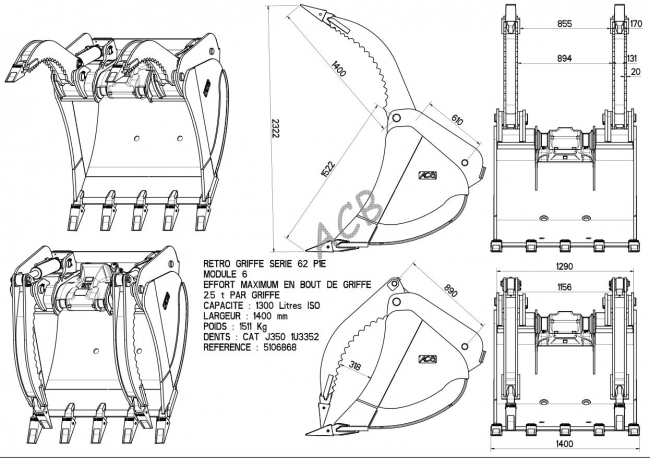 2322

1400

1522

610

ACB

ACB

855

170

894

131

20

RETRO GRIFFE SERIE 62 PIE
MODULE 6
EFFORT MAXIMUM EN BOUT DE GRIFFE
2.5 t PAR GRIFFE
CAPACITE : 1300 Litres ISO
LARGEUR : 1400 mm
POIDS : 1511 Kg
DENTS : CAT J350 1U3352
REFERENCE : 5106868

890

318

ACB

1290

1156

1400