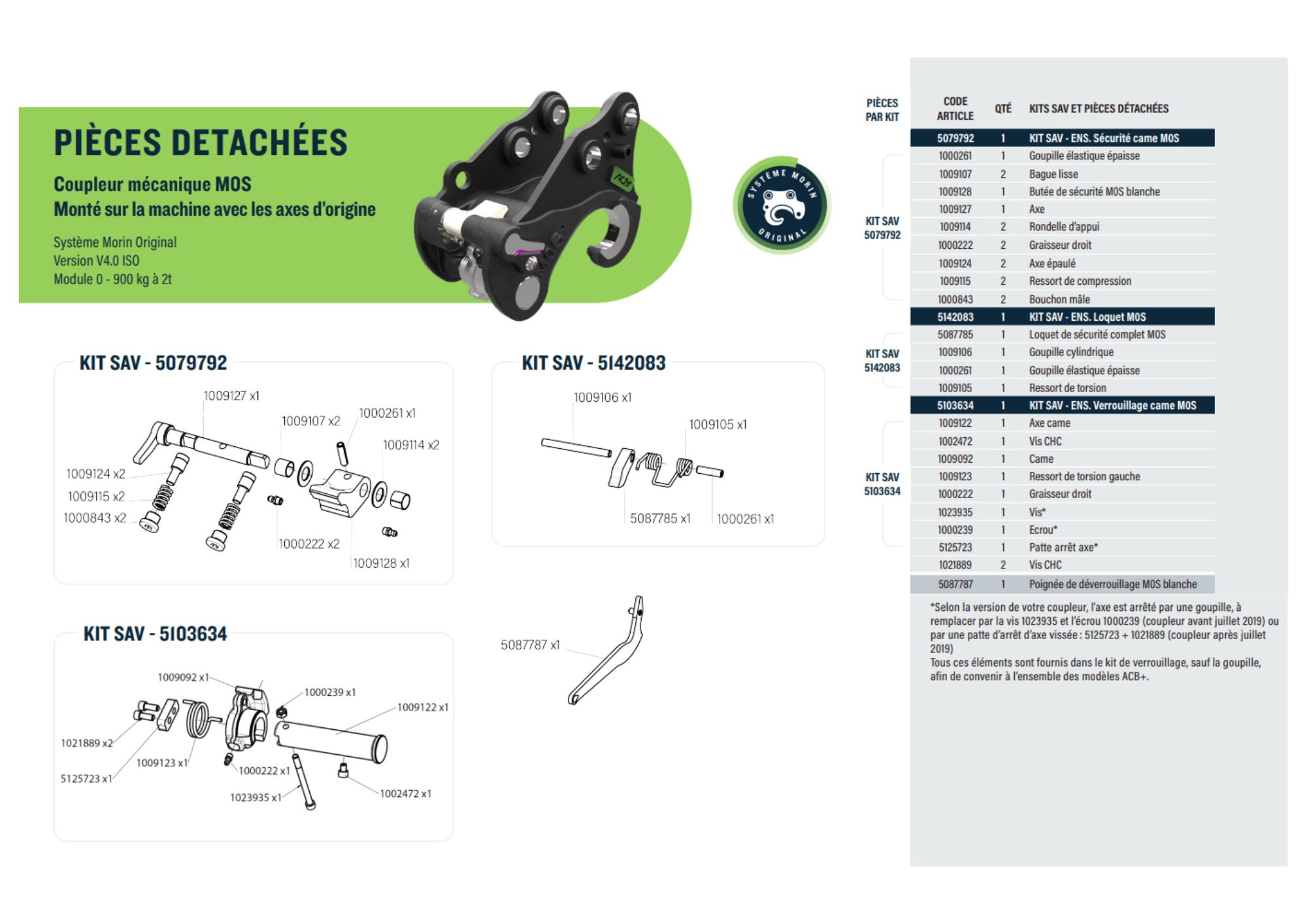 PIÈCES DETACHÉES

Coupleur mécanique MOS
Monté sur la machine avec les axes d'origine

Système Morin Original
Version V4.0 ISO
Module 0 - 900 kg à 2t

ACB+

SYSTÈME MORIN ORIGINAL

KIT SAV - 5079792

1009127 x1
1009107 x2
1000261 x1
1009114 x2
1009124 x2
1009115 x2
1000843 x2
1000222 x2
1009128 x1

KIT SAV - 5142083

1009106 x1
1009105 x1
5087785 x1
1000261 x1

KIT SAV - 5103634

1009092 x1
1000239 x1
1009122 x1
1021889 x2
1009123 x1
5125723 x1
1000222 x1
1023935 x1
1002472 x1

5087787 x1

| PIÈCES PAR KIT | CODE ARTICLE | QTÉ | KITS SAV ET PIÈCES DÉTACHÉES |
|---|---|---|---|
| | 5079792 | 1 | KIT SAV - ENS. Sécurité came MOS |
| KIT SAV 5079792 | 1000261 | 1 | Goupille élastique épaisse |
| | 1009107 | 2 | Bague lisse |
| | 1009128 | 1 | Butée de sécurité MOS blanche |
| | 1009127 | 1 | Axe |
| | 1009114 | 2 | Rondelle d'appui |
| | 1000222 | 2 | Graisseur droit |
| | 1009124 | 2 | Axe épaulé |
| | 1009115 | 2 | Ressort de compression |
| | 1000843 | 2 | Bouchon mâle |
| | 5142083 | 1 | KIT SAV - ENS. Loquet MOS |
| KIT SAV 5142083 | 5087785 | 1 | Loquet de sécurité complet MOS |
| | 1009106 | 1 | Goupille cylindrique |
| | 1000261 | 1 | Goupille élastique épaisse |
| | 1009105 | 1 | Ressort de torsion |
| | 5103634 | 1 | KIT SAV - ENS. Verrouillage came MOS |
| KIT SAV 5103634 | 1009122 | 1 | Axe came |
| | 1002472 | 1 | Vis CHC |
| | 1009092 | 1 | Came |
| | 1009123 | 1 | Ressort de torsion gauche |
| | 1000222 | 1 | Graisseur droit |
| | 1023935 | 1 | Vis* |
| | 1000239 | 1 | Ecrou* |
| | 5125723 | 1 | Patte arrêt axe* |
| | 1021889 | 2 | Vis CHC |
| | 5087787 | 1 | Poignée de déverrouillage MOS blanche |

*Selon la version de votre coupleur, l'axe est arrêté par une goupille, à remplacer par la vis 1023935 et l'écrou 1000239 (coupleur avant juillet 2019) ou par une patte d'arrêt d'axe vissée : 5125723 + 1021889 (coupleur après juillet 2019)
Tous ces éléments sont fournis dans le kit de verrouillage, sauf la goupille, afin de convenir à l'ensemble des modèles ACB+.