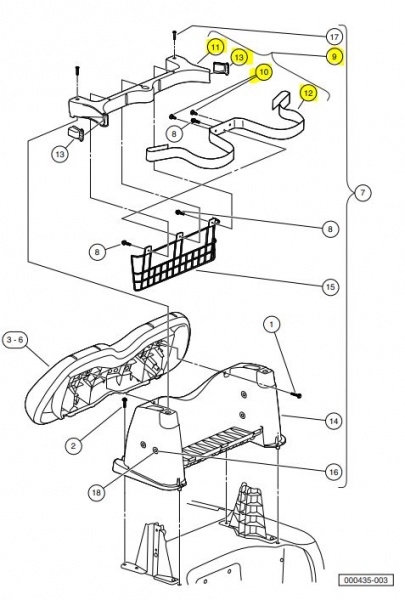 17
11
13
9
10
12
8
13
7
8
8
15
1
3 - 6
14
2
16
18
000435-003