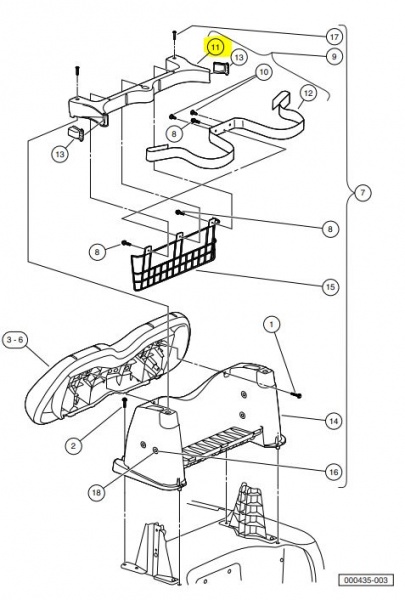 17
11
13
9
10
12
8
13
7
8
8
15
3 - 6
1
14
2
16
18
000435-003