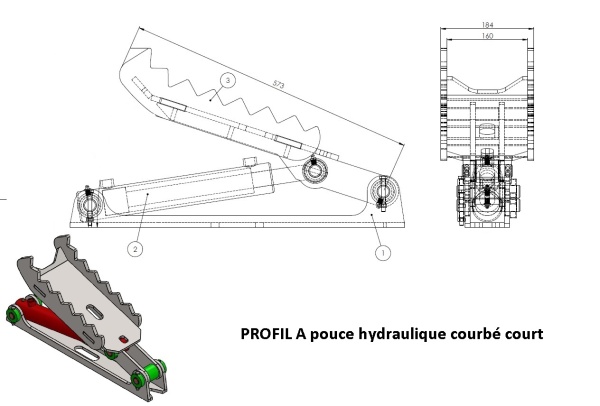 573

3

2

1

184

160

PROFIL A pouce hydraulique courbé court