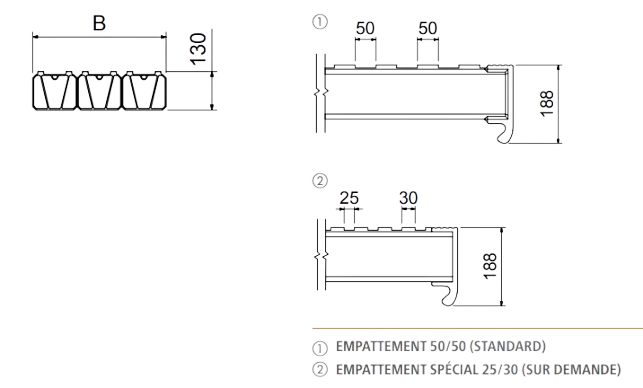 B

130

①

50 50

188

②

25 30

188

① EMPATTEMENT 50/50 (STANDARD)
② EMPATTEMENT SPÉCIAL 25/30 (SUR DEMANDE)