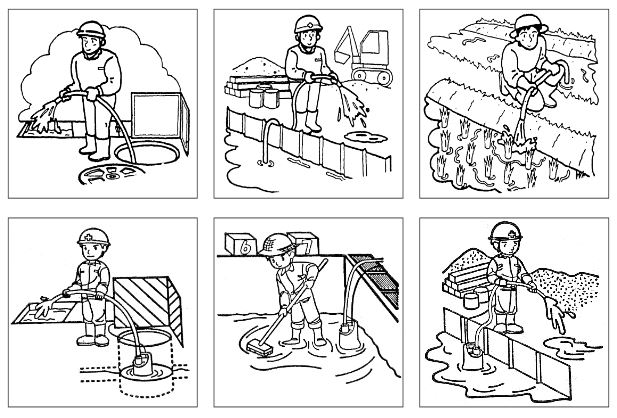 6
7